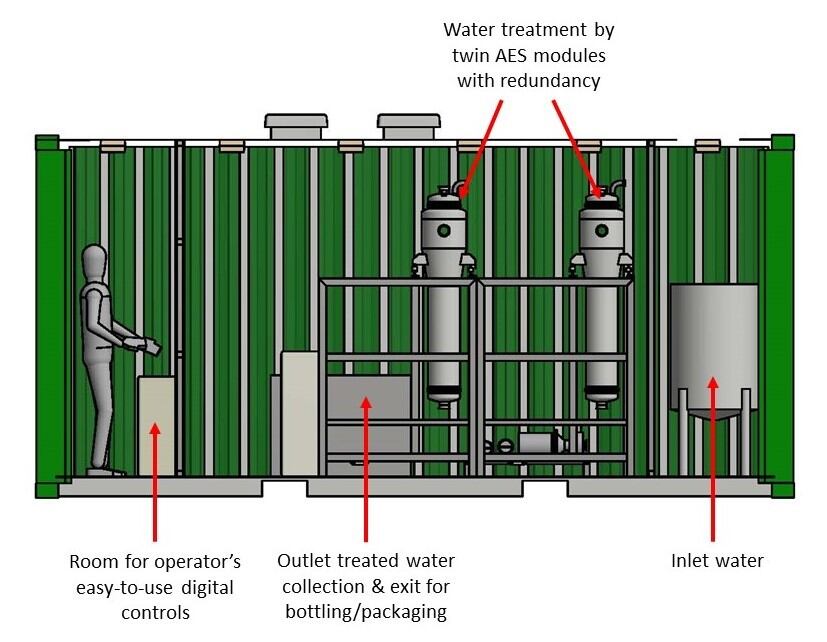 Water treatment by twin AES modules with redundancy

Room for operator's easy-to-use digital controls

Outlet treated water collection & exit for bottling/packaging

Inlet water