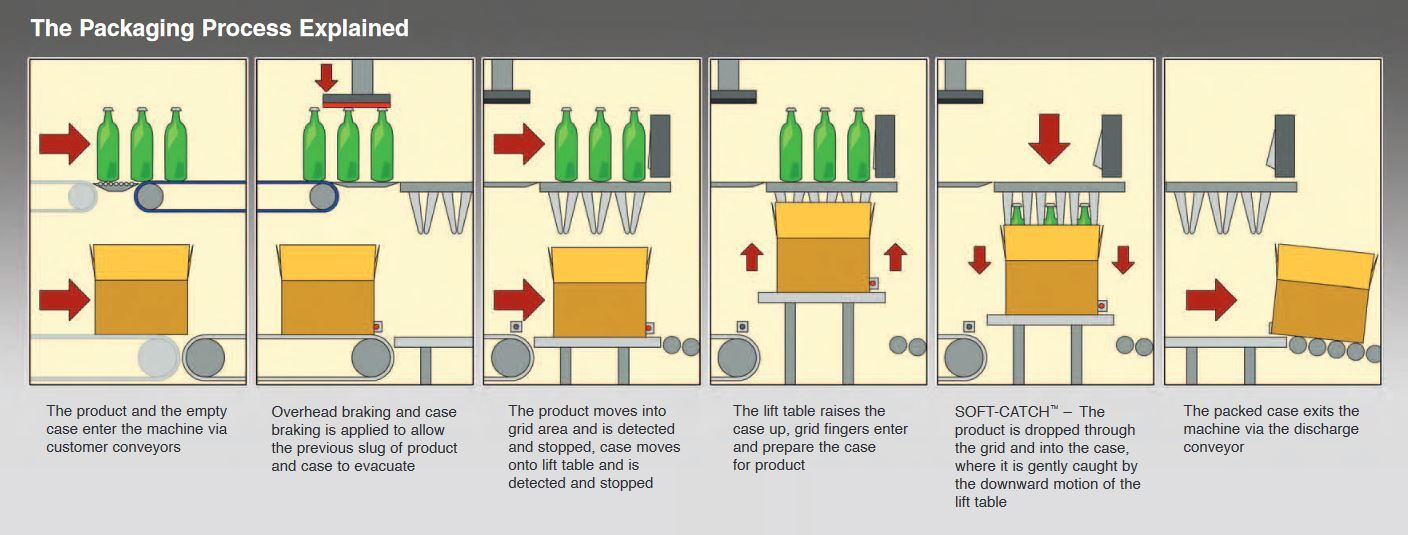 The Packaging Process Explained

The product and the empty case enter the machine via customer conveyors

Overhead braking and case braking is applied to allow the previous slug of product and case to evacuate

The product moves into grid area and is detected and stopped, case moves onto lift table and is detected and stopped

The lift table raises the case up, grid fingers enter and prepare the case for product

SOFT-CATCH™ – The product is dropped through the grid and into the case, where it is gently caught by the downward motion of the lift table

The packed case exits the machine via the discharge conveyor